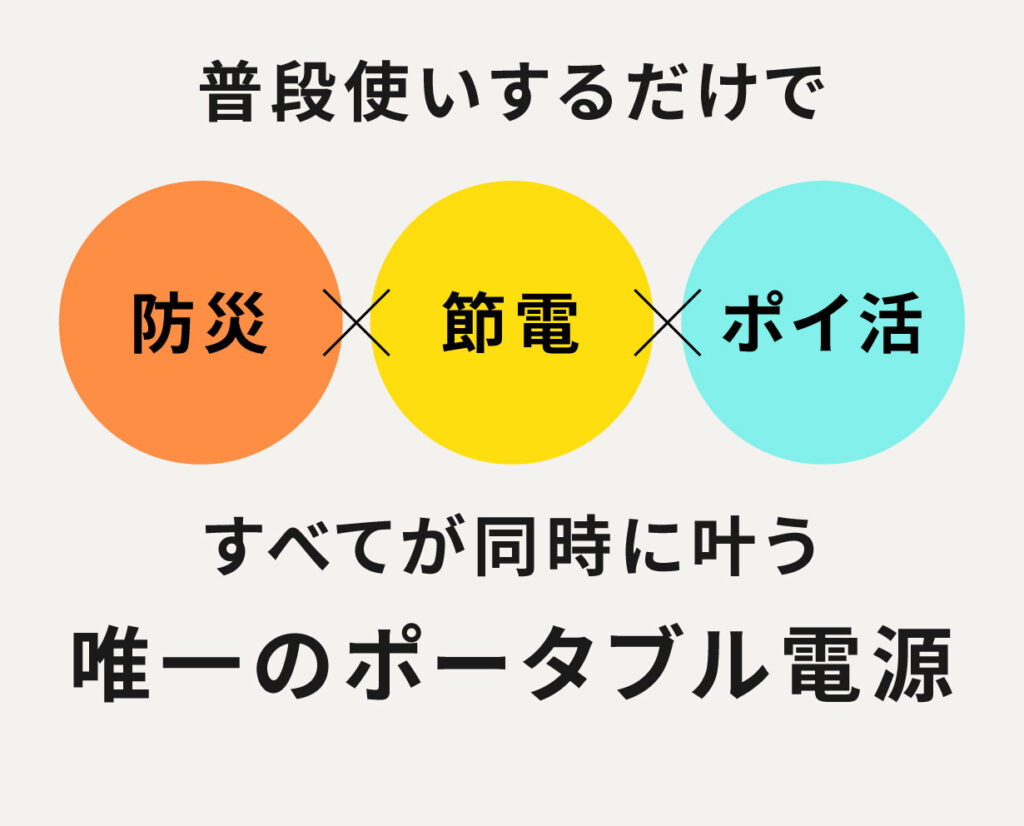 普段使いするだけで

防災 × 節電 × ポイ活

すべてが同時に叶う
唯一のポータブル電源