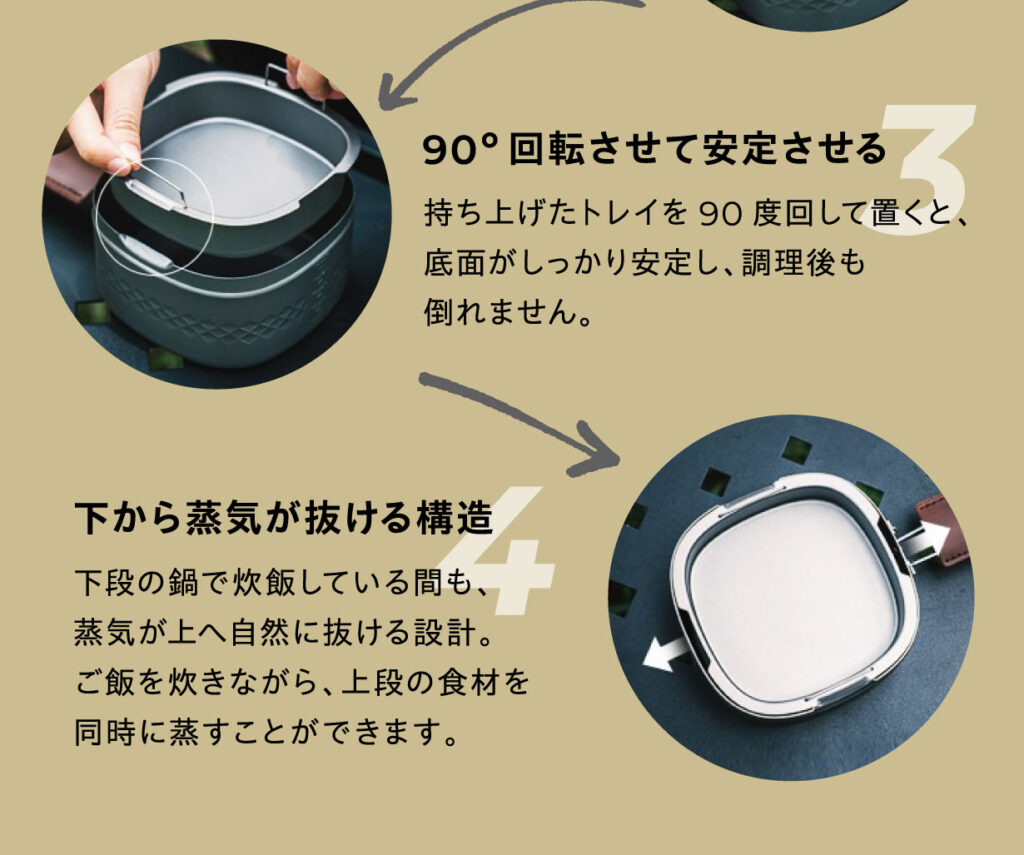 3
90° 回転させて安定させる

持ち上げたトレイを 90 度回して置くと、底面がしっかり安定し、調理後も倒れません。

4
下から蒸気が抜ける構造

下段の鍋で炊飯している間も、蒸気が上へ自然に抜ける設計。ご飯を炊きながら、上段の食材を同時に蒸すことができます。