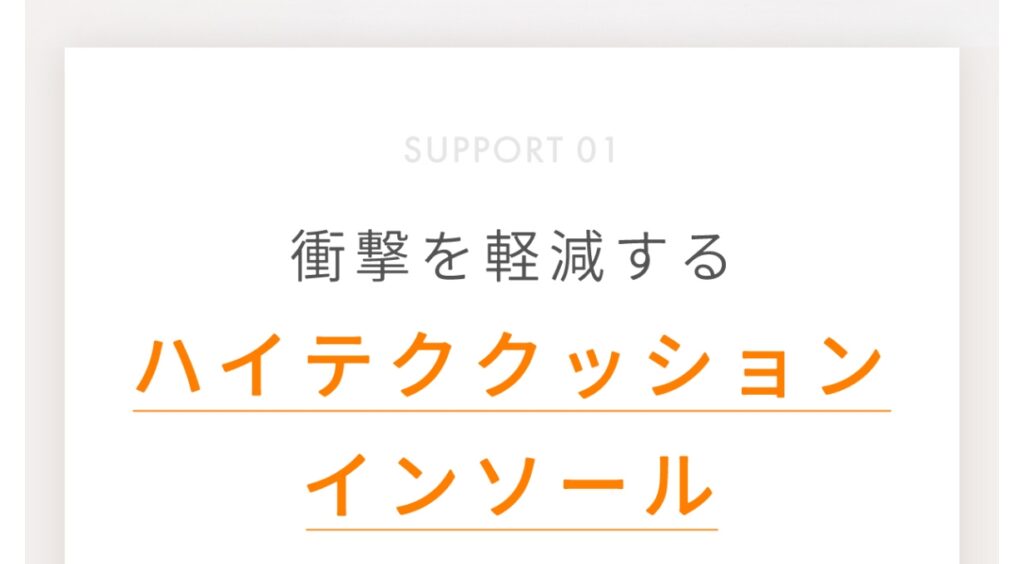 SUPPORT 01

衝撃を軽減する

ハイテククッション
インソール