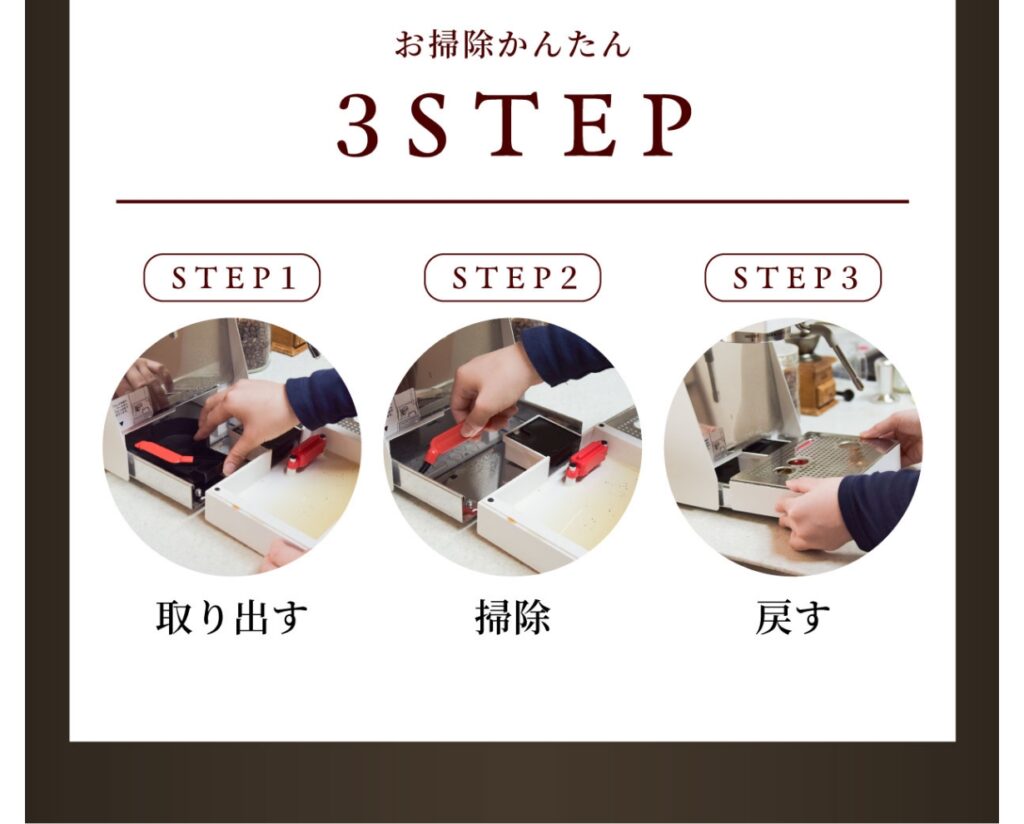 お掃除かんたん

3STEP

STEP1

取り出す

STEP2

掃除

STEP3

戻す