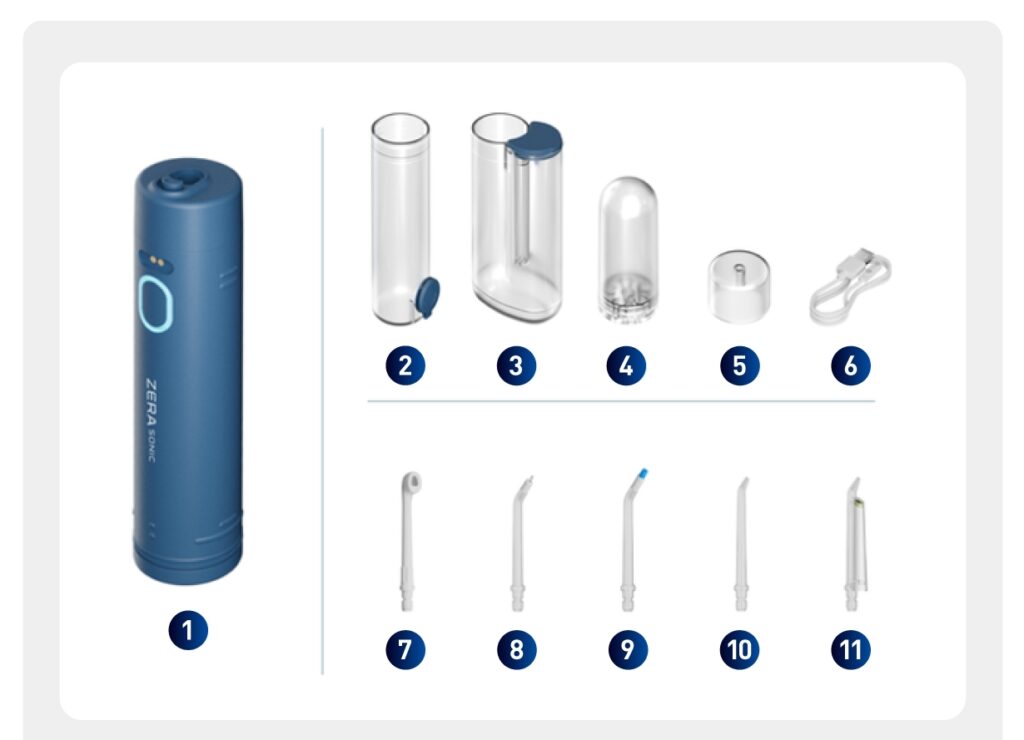 ZERA SONIC

1

2

3

4

5

6

7

8

9

10

11